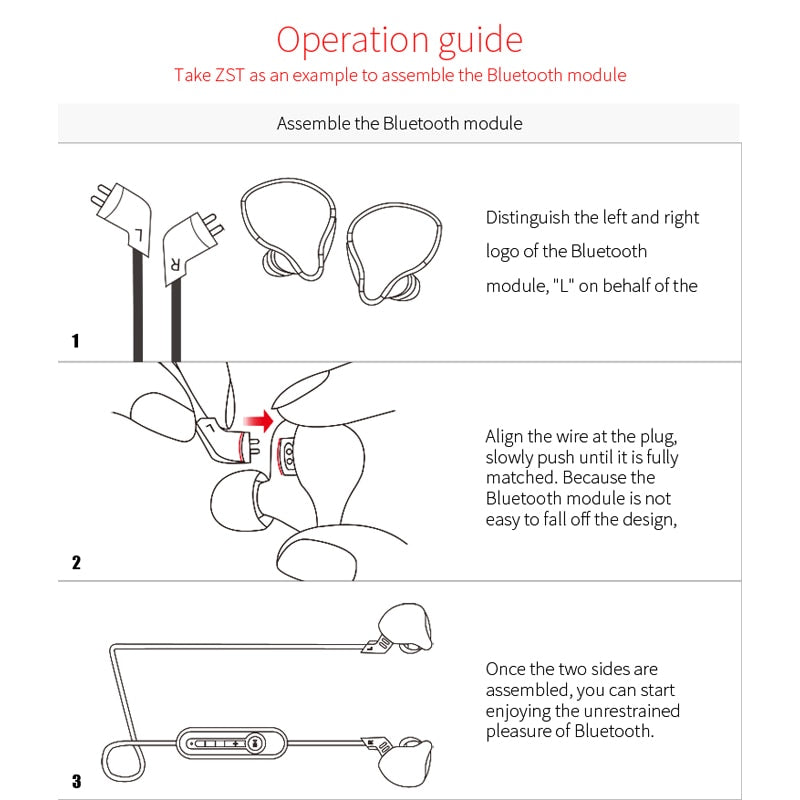 Operation guide
Take ZST as an example to assemble the Bluetooth module

Assemble the Bluetooth module

L R

Distinguish the left and right logo of the Bluetooth module, "L" on behalf of the

1

L

Align the wire at the plug, slowly push until it is fully matched. Because the Bluetooth module is not easy to fall off the design,

2

Once the two sides are assembled, you can start enjoying the unrestrained pleasure of Bluetooth.

3